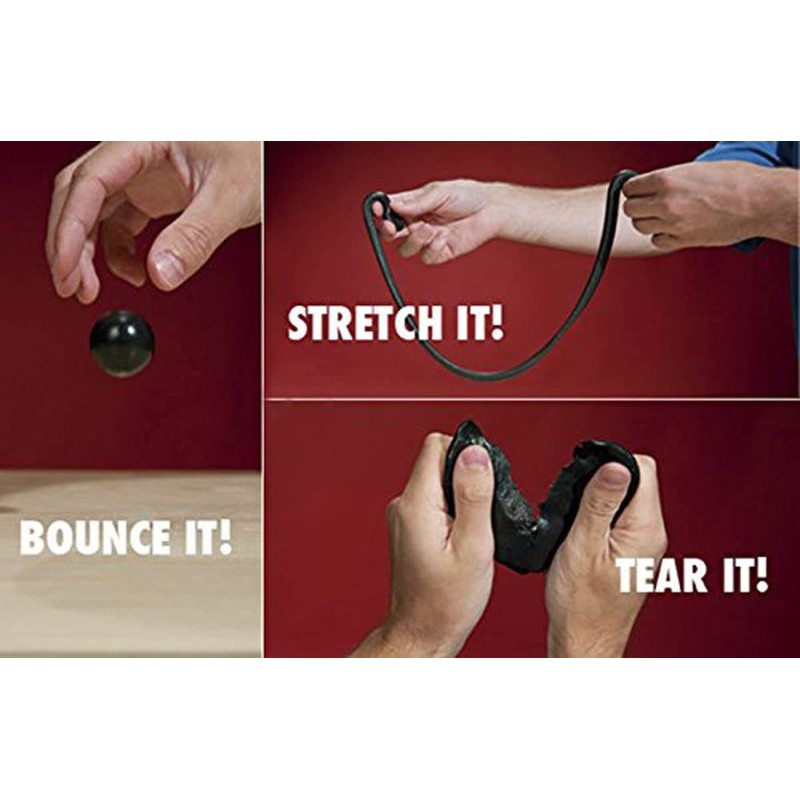 BOUNCE IT!

STRETCH IT!

TEAR IT!