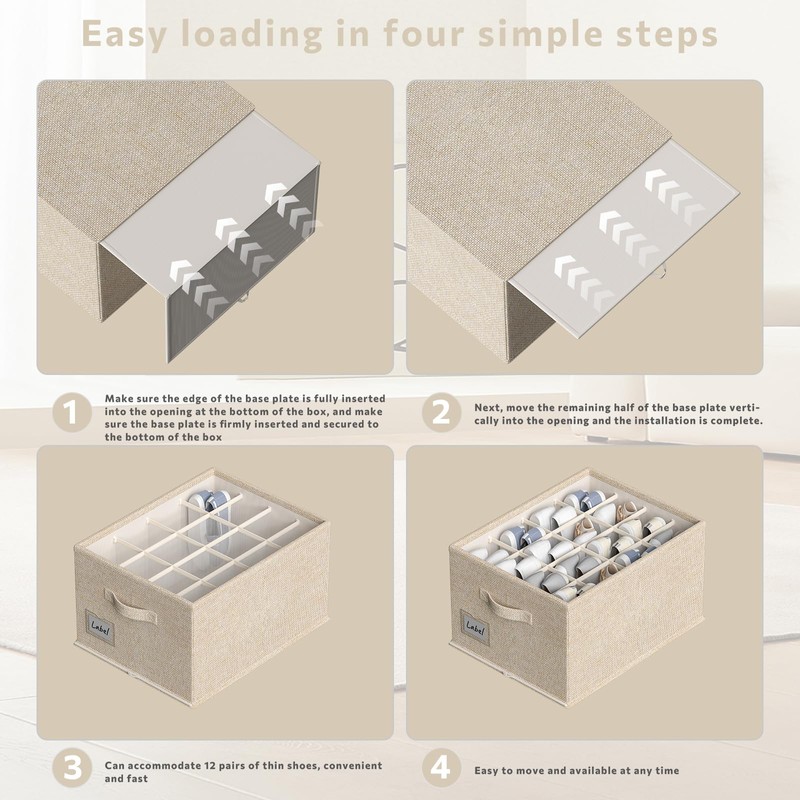 Easy loading in four simple steps

1 Make sure the edge of the base plate is fully inserted into the opening at the bottom of the box, and make sure the base plate is firmly inserted and secured to the bottom of the box

2 Next, move the remaining half of the base plate vertically into the opening and the installation is complete.

Label

Label

3 Can accommodate 12 pairs of thin shoes, convenient and fast

4 Easy to move and available at any time