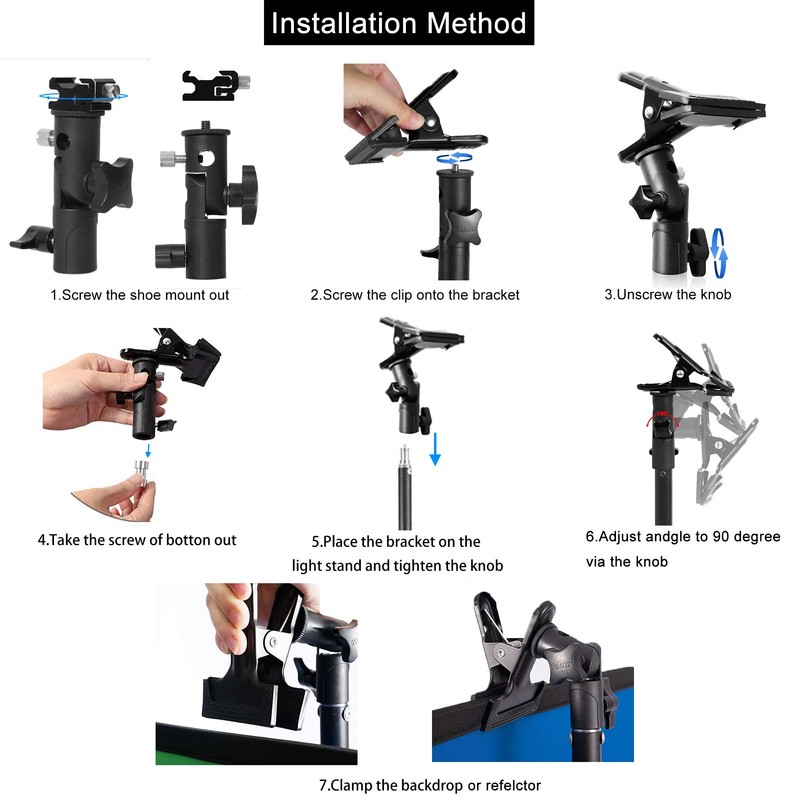 Installation Method

1.Screw the shoe mount out

2.Screw the clip onto the bracket

3.Unscrew the knob

4.Take the screw of botton out

5.Place the bracket on the light stand and tighten the knob

180°

6.Adjust andgle to 90 degree via the knob

7.Clamp the backdrop or refelctor