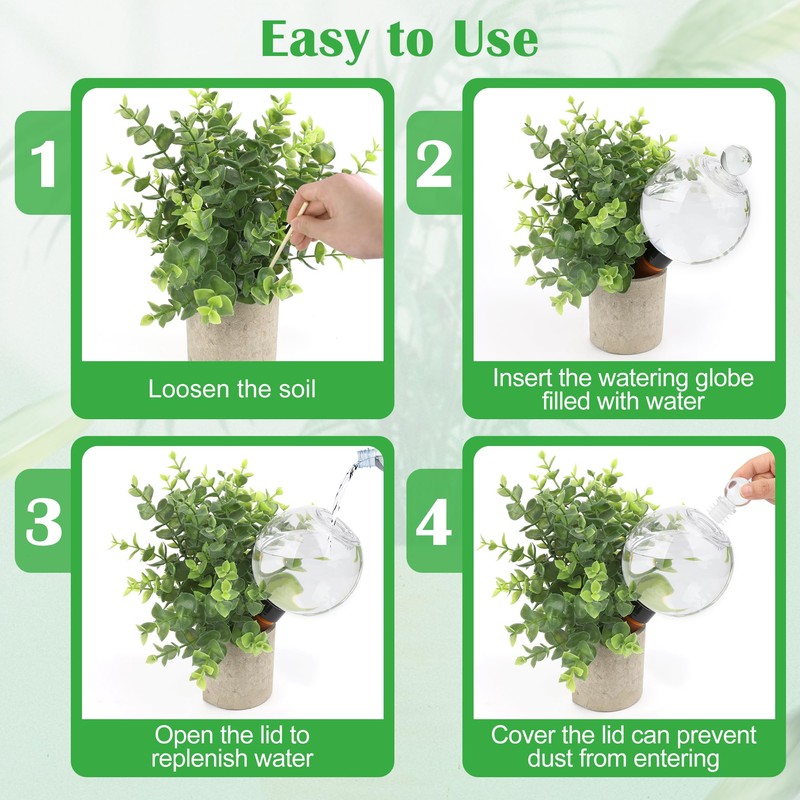 Easy to Use

1

Loosen the soil

2

Insert the watering globe filled with water

3

Open the lid to replenish water

4

Cover the lid can prevent dust from entering