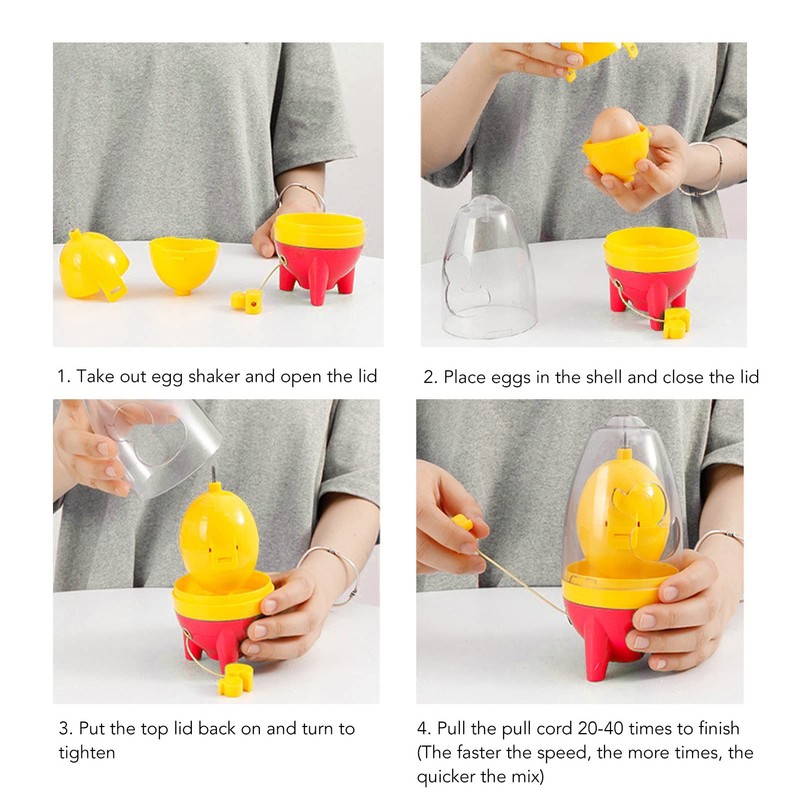 1. Take out egg shaker and open the lid

2. Place eggs in the shell and close the lid

3. Put the top lid back on and turn to tighten

4. Pull the pull cord 20-40 times to finish (The faster the speed, the more times, the quicker the mix)