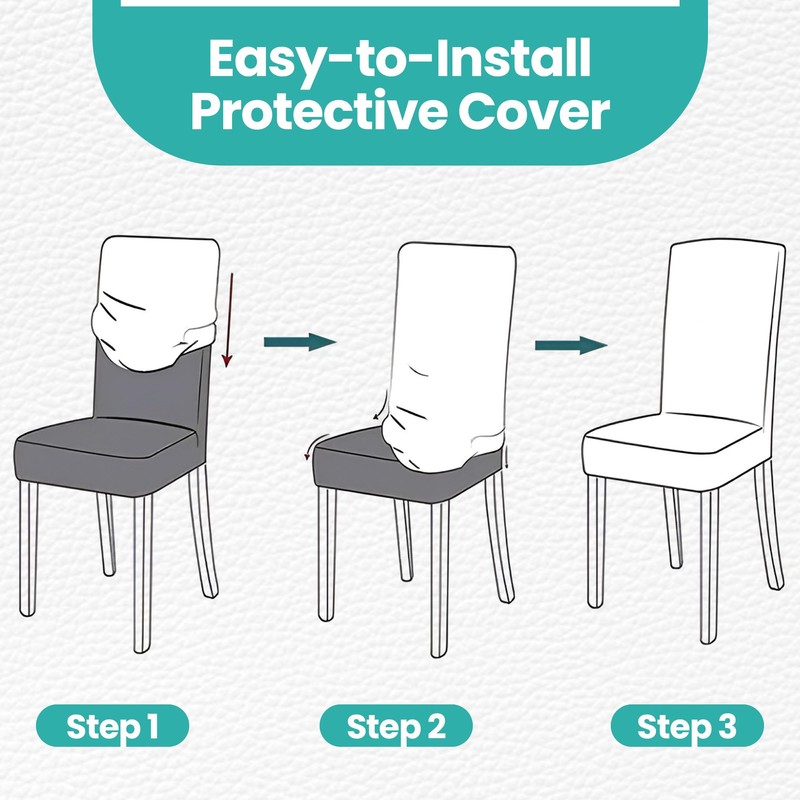 Easy-to-Install Protective Cover

Step 1

Step 2

Step 3