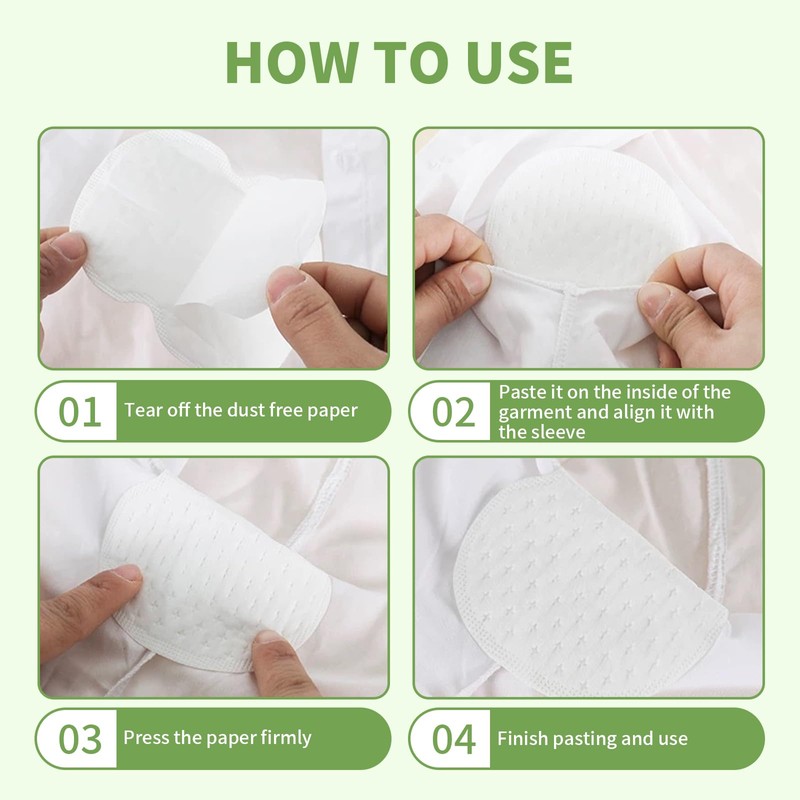 HOW TO USE

01 Tear off the dust free paper

02 Paste it on the inside of the garment and align it with the sleeve

03 Press the paper firmly

04 Finish pasting and use