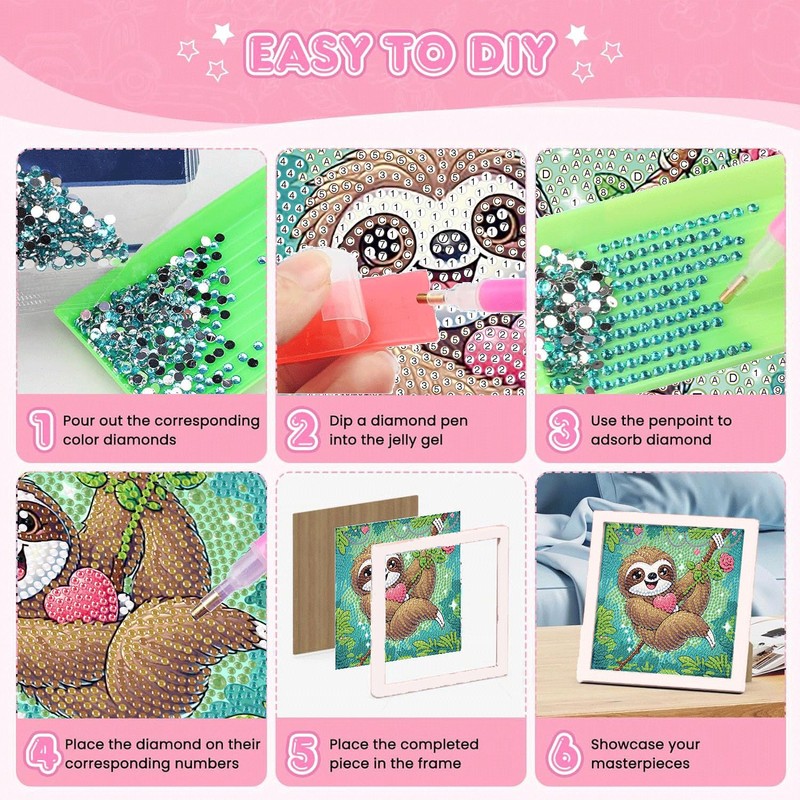 EASY TO DIY

1 Pour out the corresponding color diamonds

2 Dip a diamond pen into the jelly gel

3 Use the penpoint to adsorb diamond

4 Place the diamond on their corresponding numbers

5 Place the completed piece in the frame

6 Showcase your masterpieces