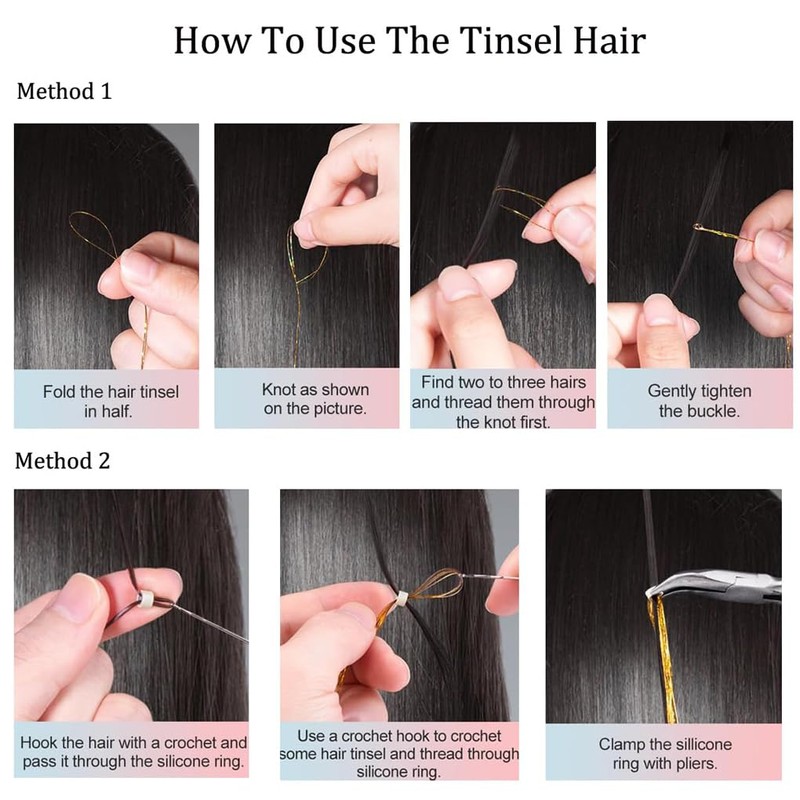 How To Use The Tinsel Hair

Method 1

Fold the hair tinsel in half.

Knot as shown on the picture.

Find two to three hairs and thread them through the knot first.

Gently tighten the buckle.

Method 2

Hook the hair with a crochet and pass it through the silicone ring.

Use a crochet hook to crochet some hair tinsel and thread through silicone ring.

Clamp the sillicone ring with pliers.