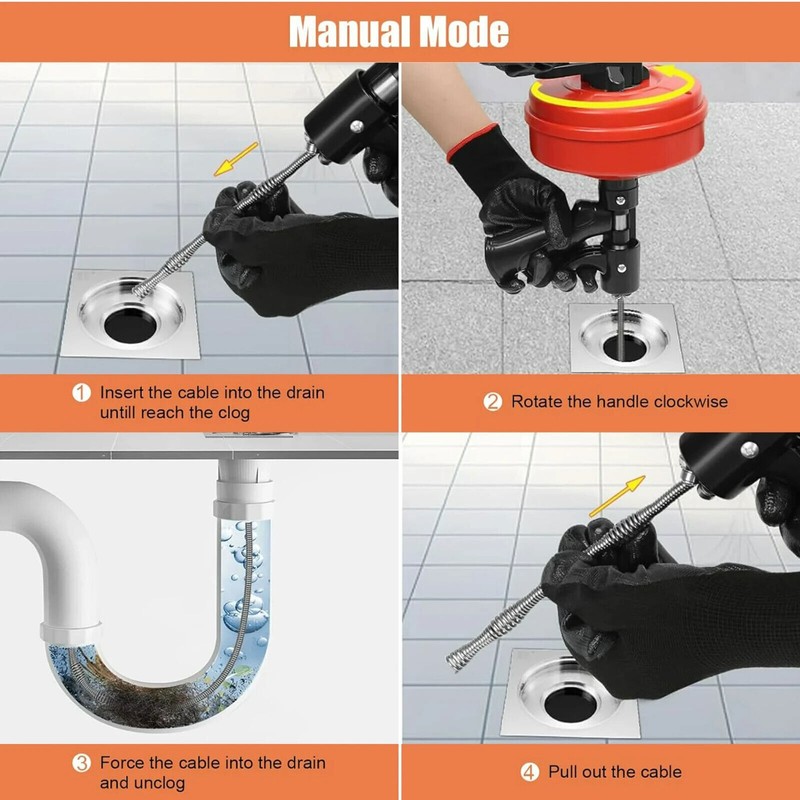 Manual Mode

① Insert the cable into the drain untill reach the clog

② Rotate the handle clockwise

③ Force the cable into the drain and unclog

④ Pull out the cable