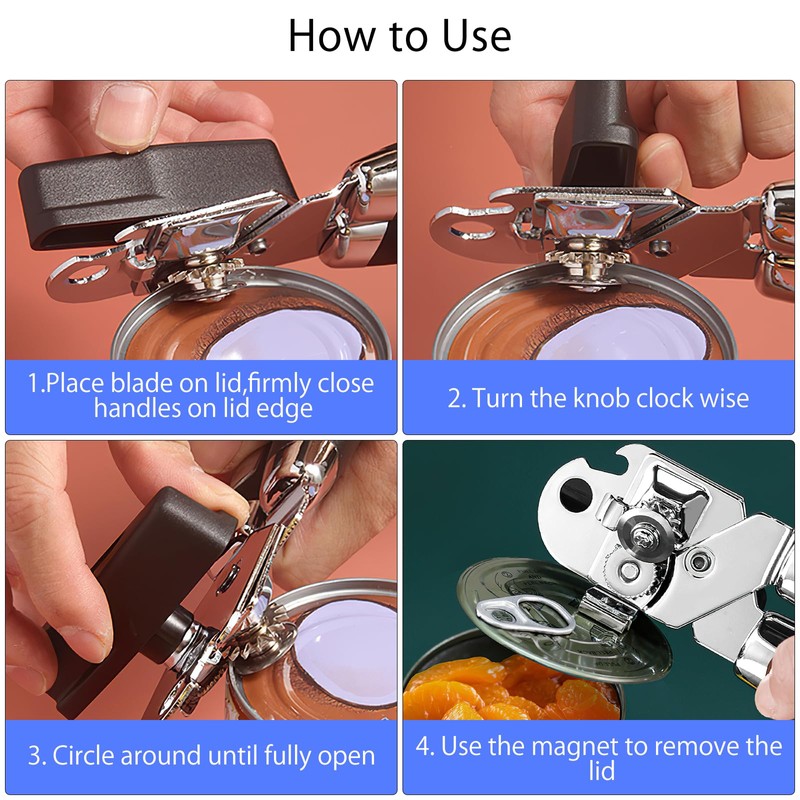 How to Use

1.Place blade on lid,firmly close handles on lid edge

2. Turn the knob clock wise

3. Circle around until fully open

4. Use the magnet to remove the lid