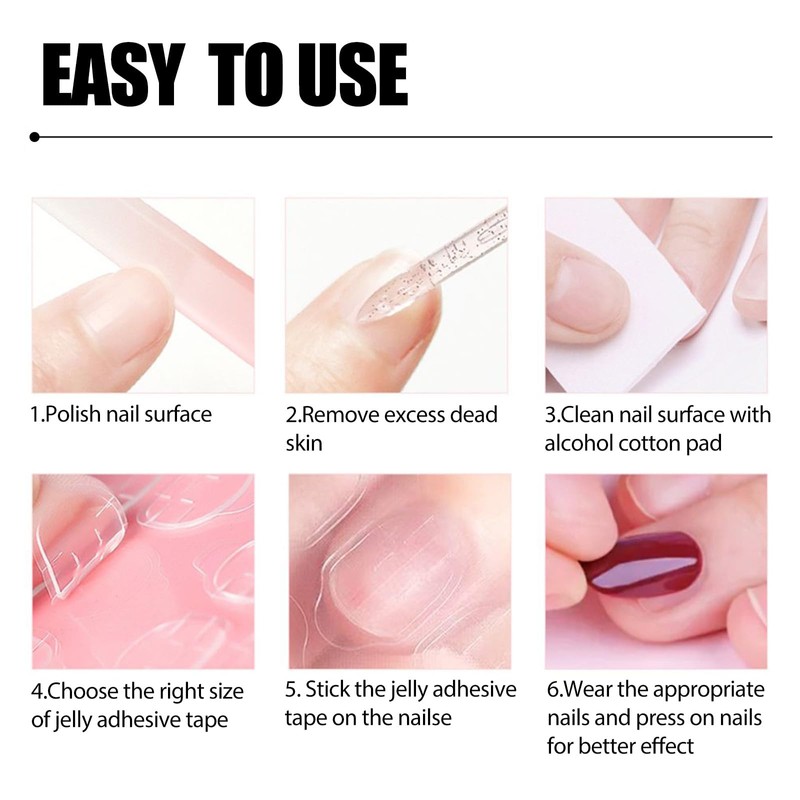 EASY TO USE

1.Polish nail surface

2.Remove excess dead skin

3.Clean nail surface with alcohol cotton pad

4.Choose the right size of jelly adhesive tape

5. Stick the jelly adhesive tape on the nailse

6.Wear the appropriate nails and press on nails for better effect