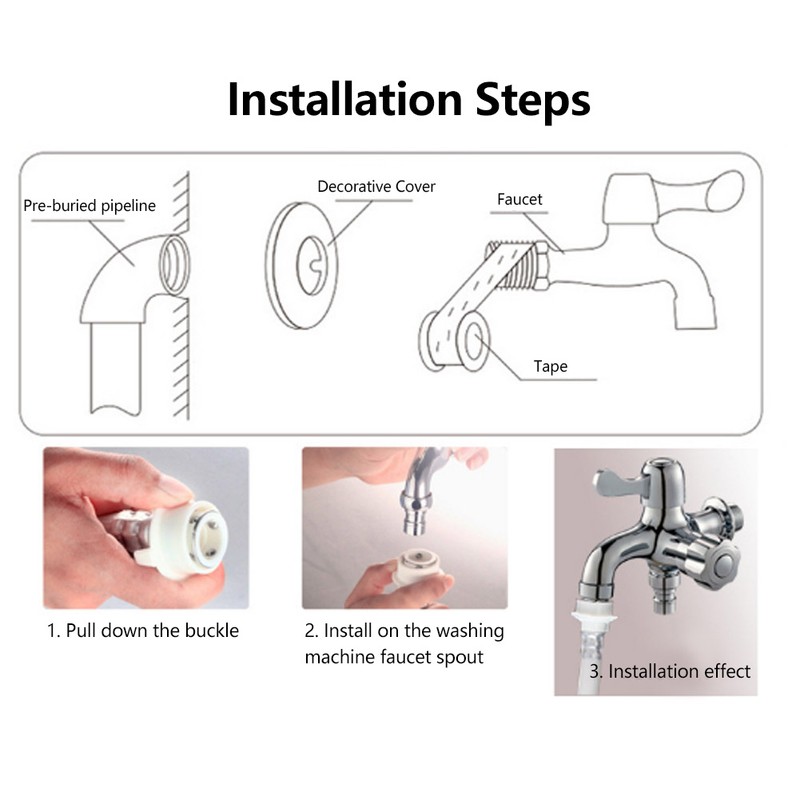 Installation Steps

Pre-buried pipeline

Decorative Cover

Faucet

Tape

1. Pull down the buckle

2. Install on the washing machine faucet spout

3. Installation effect