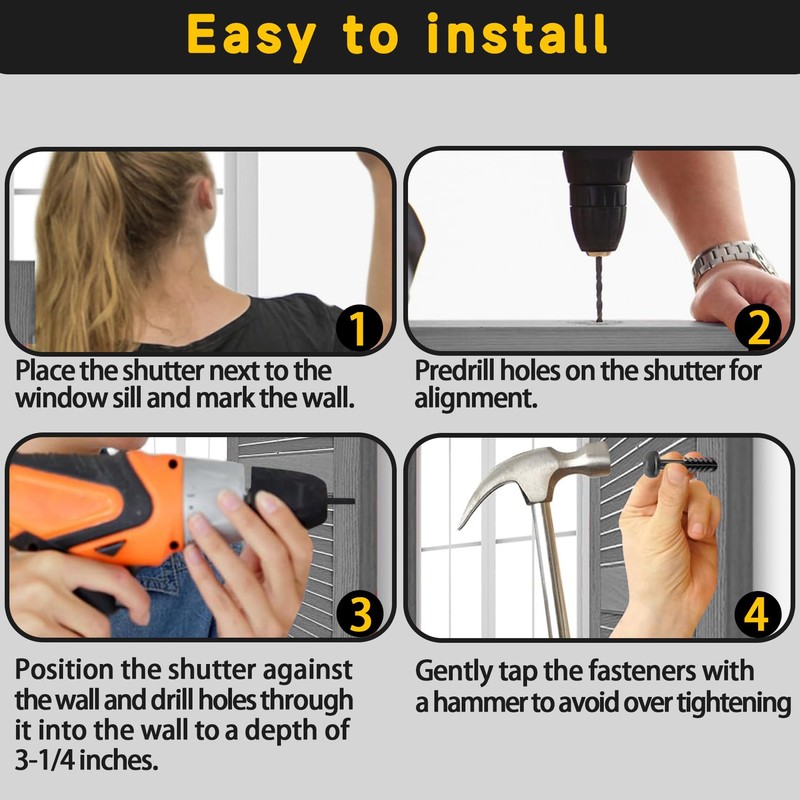 Easy to install

1

Place the shutter next to the window sill and mark the wall.

2

Predrill holes on the shutter for alignment.

3

Position the shutter against the wall and drill holes through it into the wall to a depth of 3-1/4 inches.

4

Gently tap the fasteners with a hammer to avoid over tightening