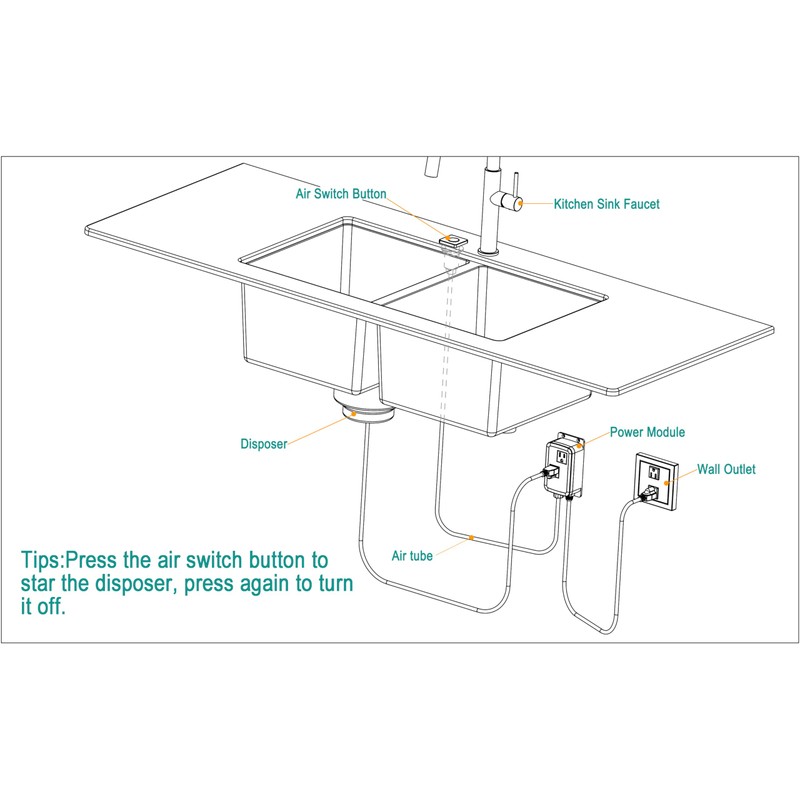 Air Switch Button

Kitchen Sink Faucet

Disposer

Power Module

Wall Outlet

Air tube

Tips:Press the air switch button to star the disposer, press again to turn it off.