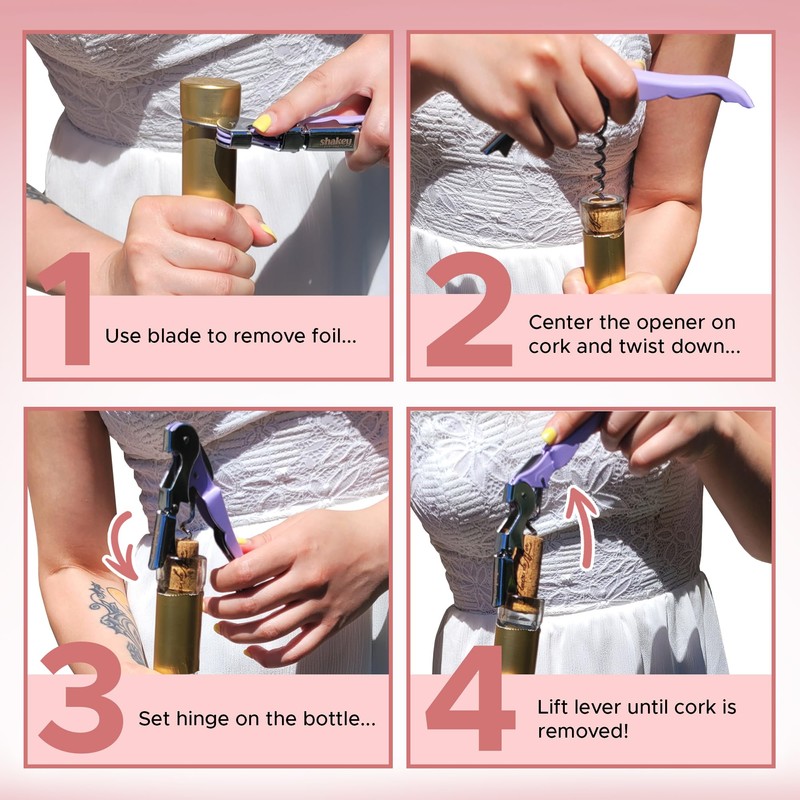 shakey

1 Use blade to remove foil...

2 Center the opener on cork and twist down...

3 Set hinge on the bottle...

4 Lift lever until cork is removed!