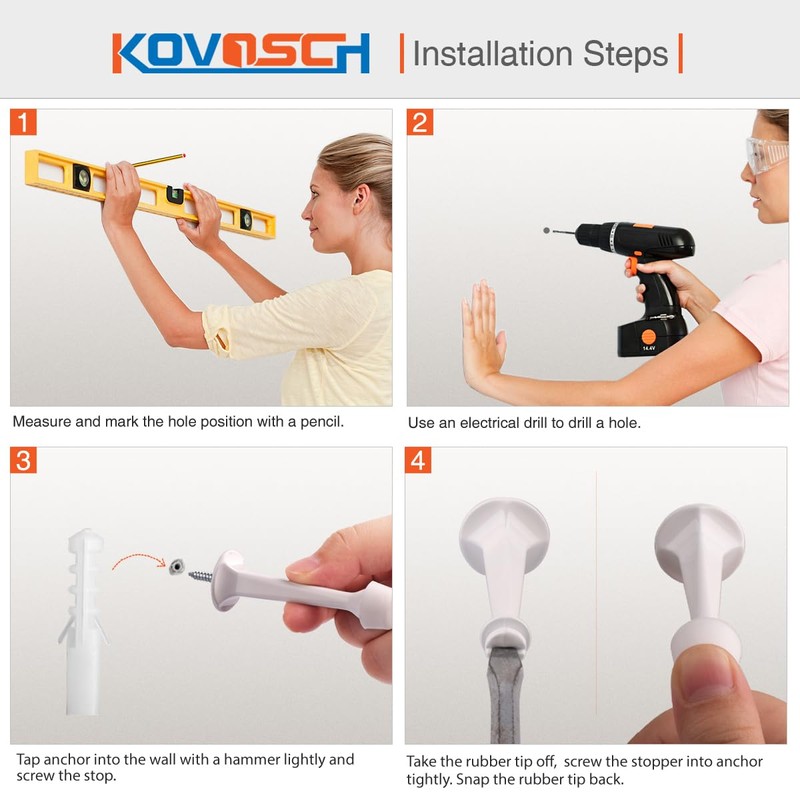 KOVOSCH | Installation Steps |

1

Measure and mark the hole position with a pencil.

2

14.4V

Use an electrical drill to drill a hole.

3

Tap anchor into the wall with a hammer lightly and screw the stop.

4

Take the rubber tip off, screw the stopper into anchor tightly. Snap the rubber tip back.