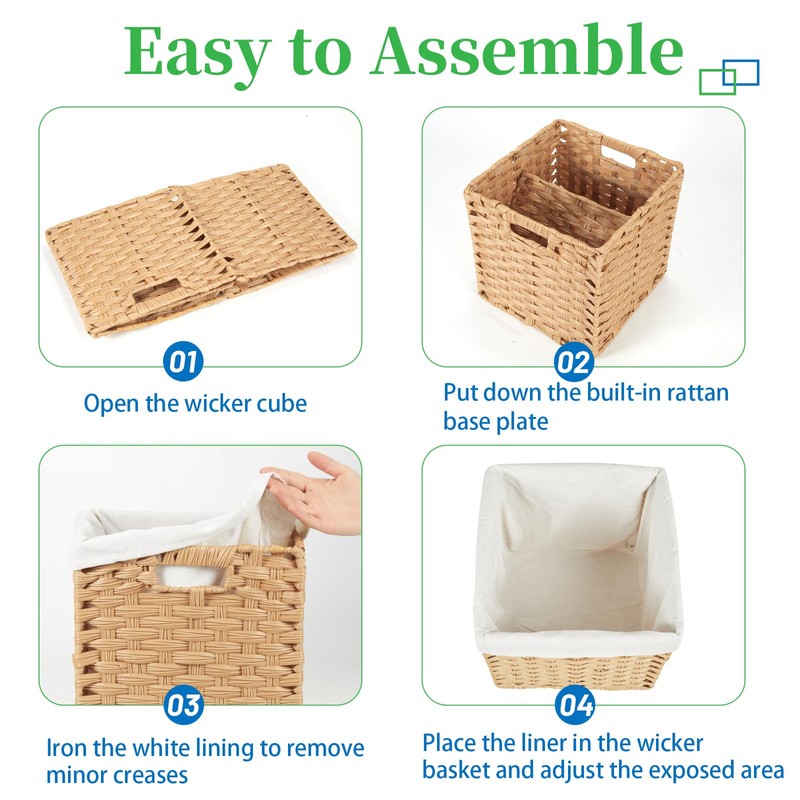 Easy to Assemble

01

Open the wicker cube

02

Put down the built-in rattan base plate

03

Iron the white lining to remove minor creases

04

Place the liner in the wicker basket and adjust the exposed area