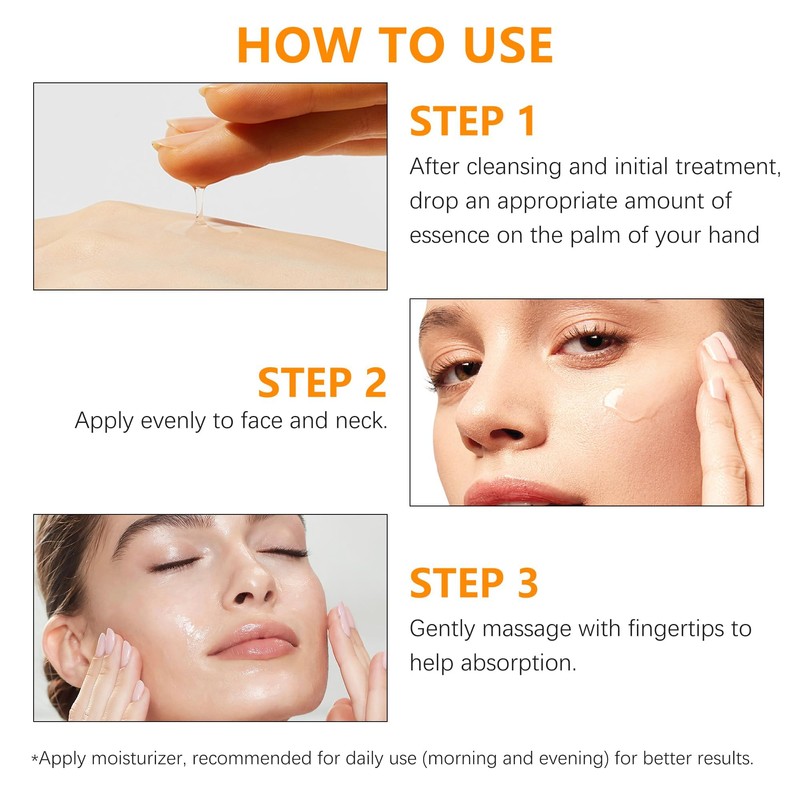 HOW TO USE

STEP 1

After cleansing and initial treatment, drop an appropriate amount of essence on the palm of your hand

STEP 2

Apply evenly to face and neck.

STEP 3

Gently massage with fingertips to help absorption.

*Apply moisturizer, recommended for daily use (morning and evening) for better results.