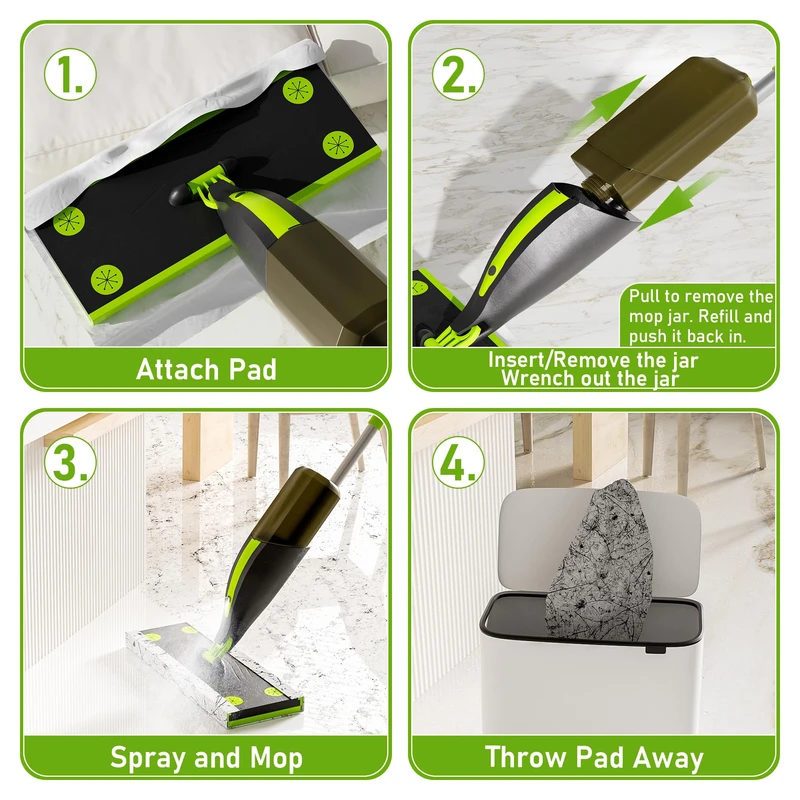 1.

Attach Pad

2.

Pull to remove the mop jar. Refill and push it back in.

Insert/Remove the jar
Wrench out the jar

3.

Spray and Mop

4.

Throw Pad Away