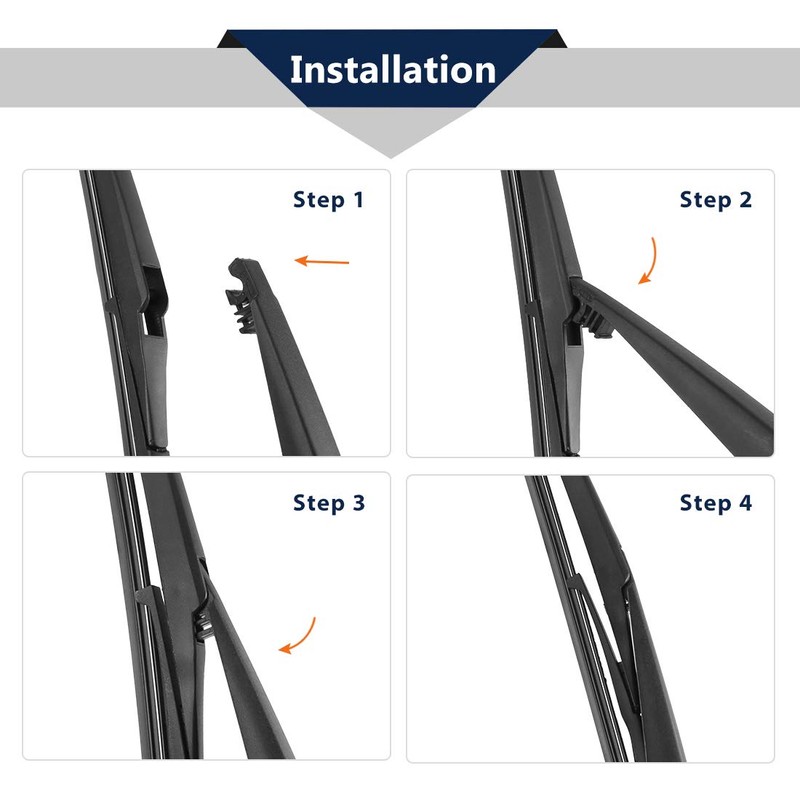 Installation

Step 1

Step 2

Step 3

Step 4