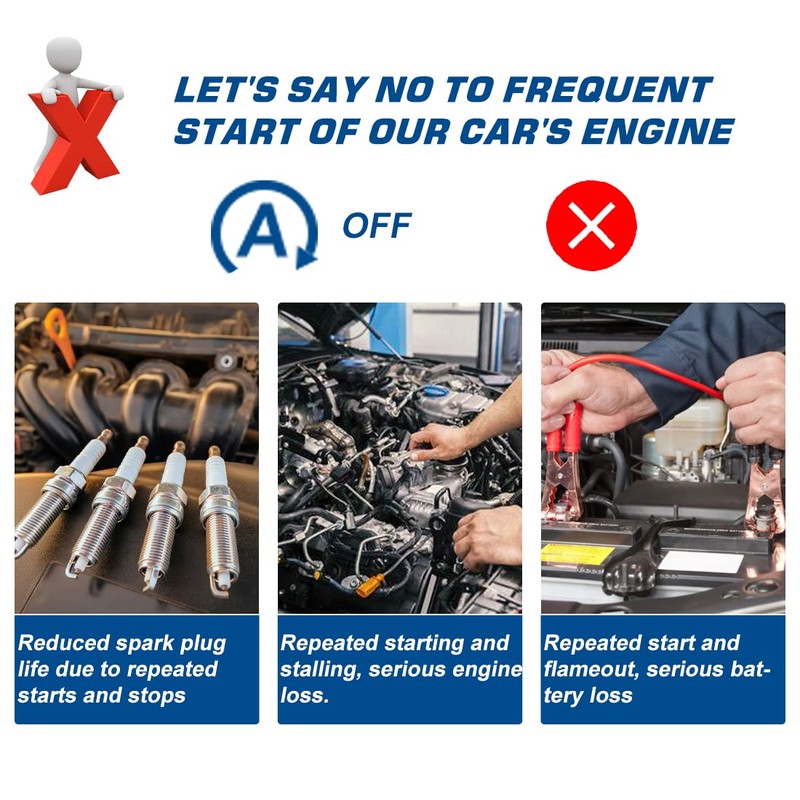 LET'S SAY NO TO FREQUENT START OF OUR CAR'S ENGINE

A OFF

Reduced spark plug life due to repeated starts and stops

Repeated starting and stalling, serious engine loss.

Repeated start and flameout, serious battery loss