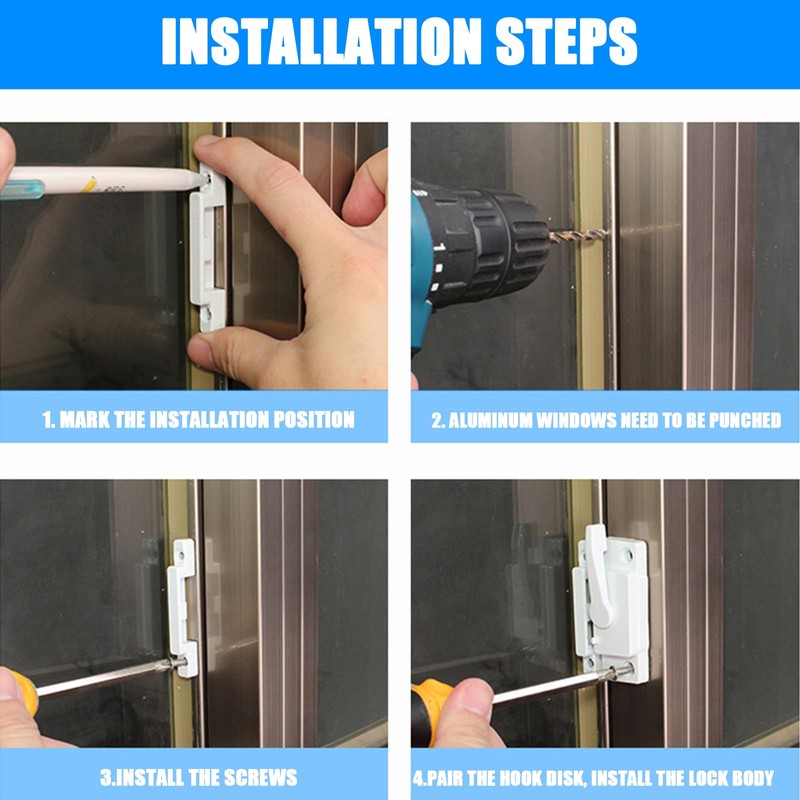 INSTALLATION STEPS

1. MARK THE INSTALLATION POSITION

2. ALUMINUM WINDOWS NEED TO BE PUNCHED

3.INSTALL THE SCREWS

4.PAIR THE HOOK DISK, INSTALL THE LOCK BODY