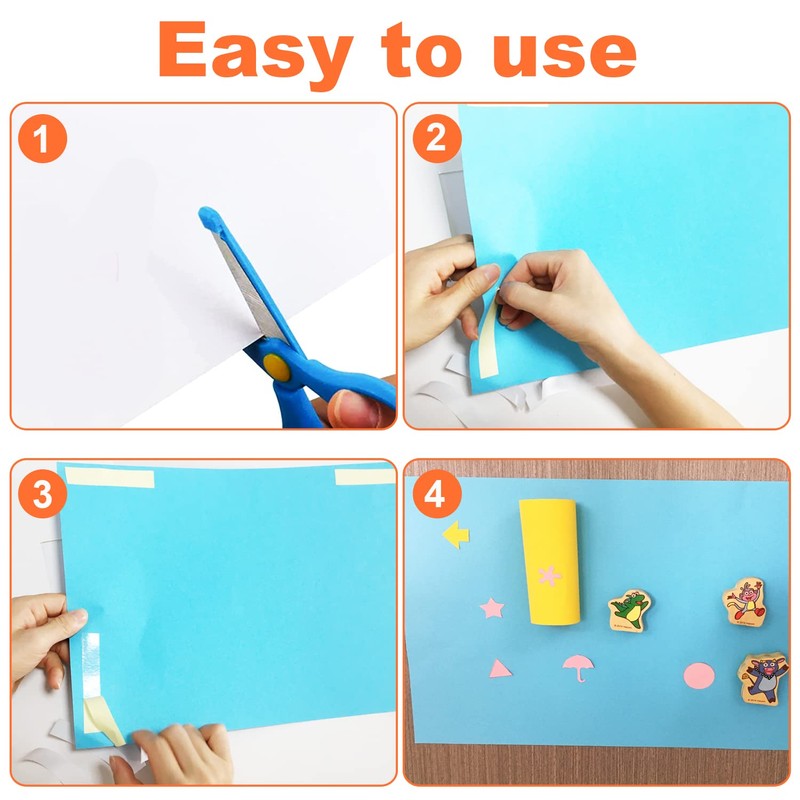 Easy to use

1

2

3

4