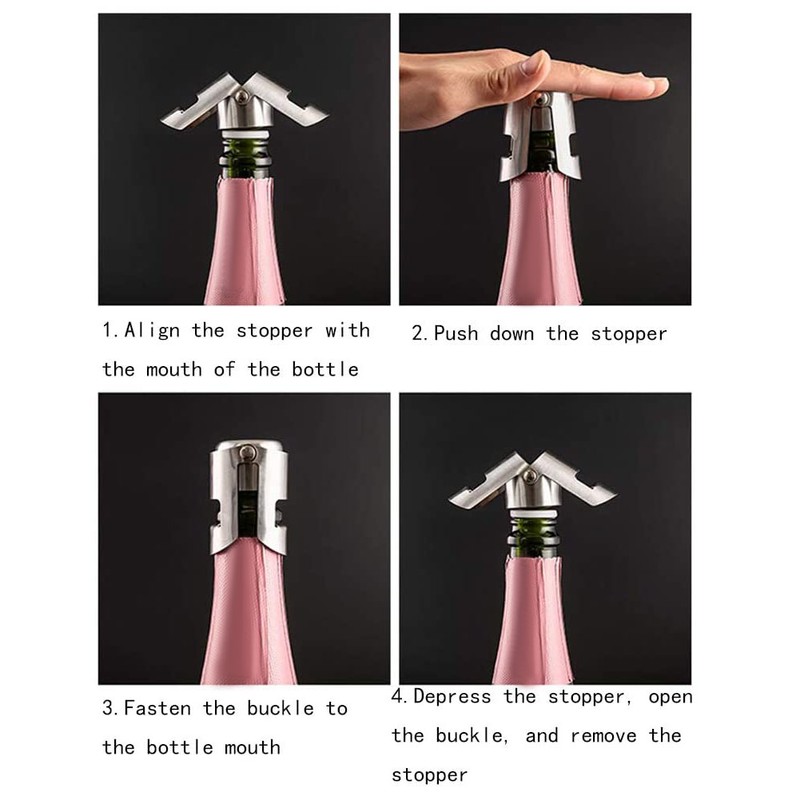 1. Align the stopper with the mouth of the bottle

2. Push down the stopper

3. Fasten the buckle to the bottle mouth

4. Depress the stopper, open the buckle, and remove the stopper