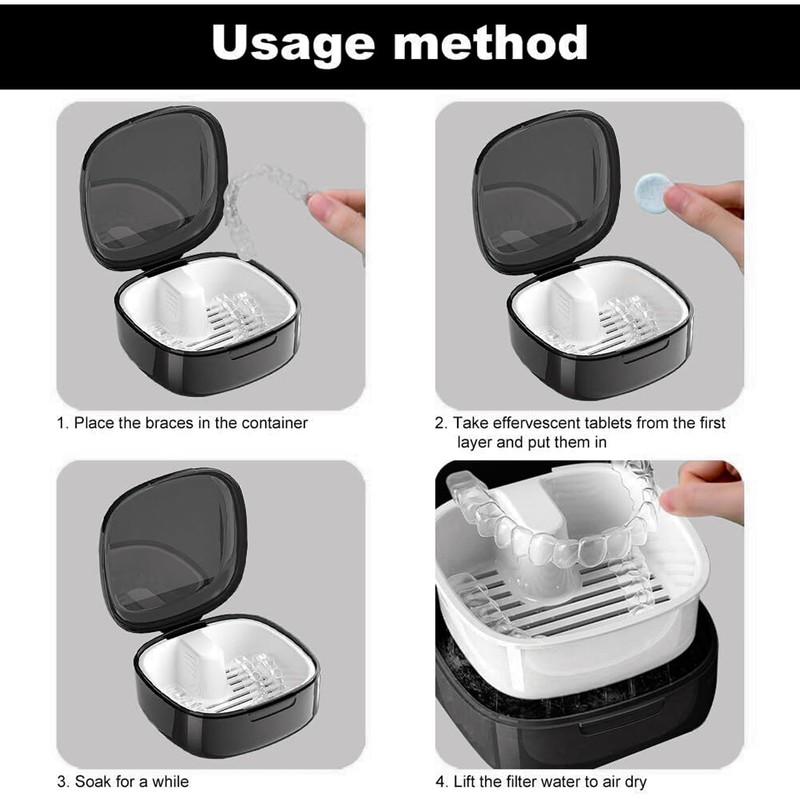 Usage method

1. Place the braces in the container

2. Take effervescent tablets from the first layer and put them in

3. Soak for a while

4. Lift the filter water to air dry