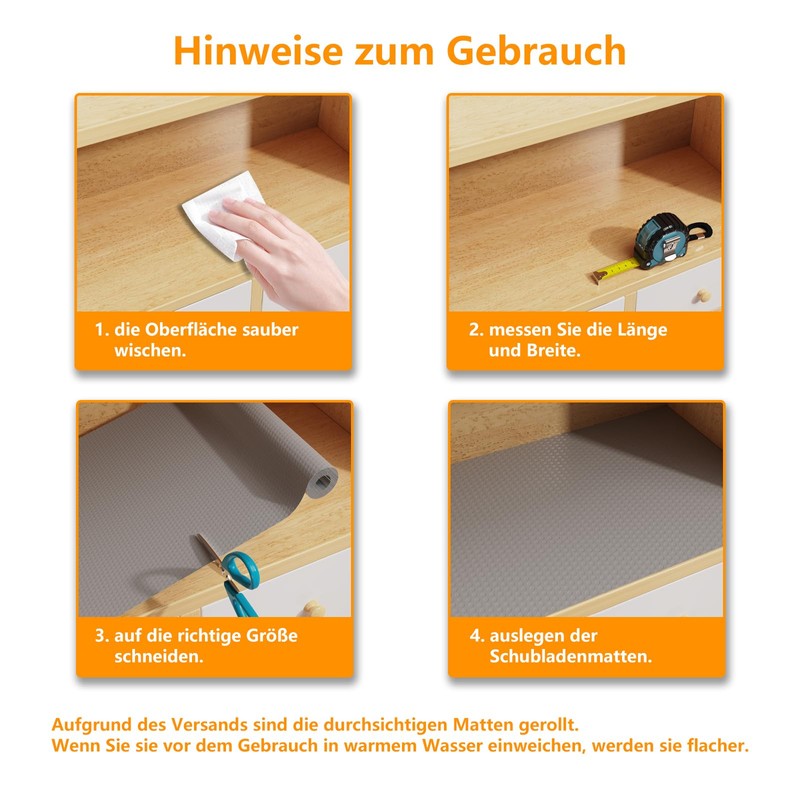 Hinweise zum Gebrauch

1. die Oberfläche sauber wischen.

2. messen Sie die Länge und Breite.

3. auf die richtige Größe schneiden.

4. auslegen der Schubladenmatten.

Aufgrund des Versands sind die durchsichtigen Matten gerollt.
Wenn Sie sie vor dem Gebrauch in warmem Wasser einweichen, werden sie flacher.