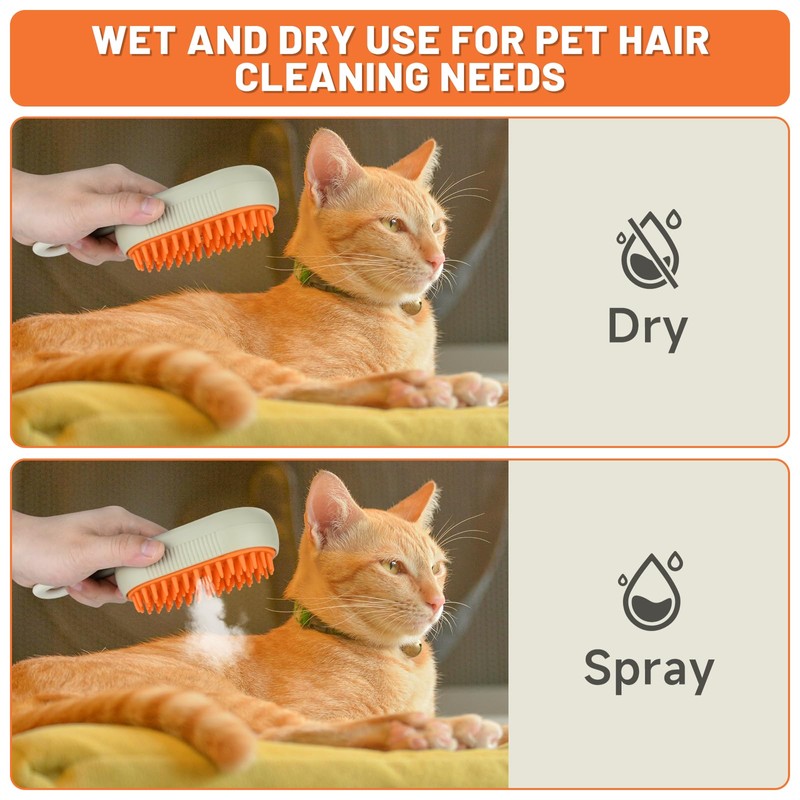 WET AND DRY USE FOR PET HAIR CLEANING NEEDS

Dry

Spray