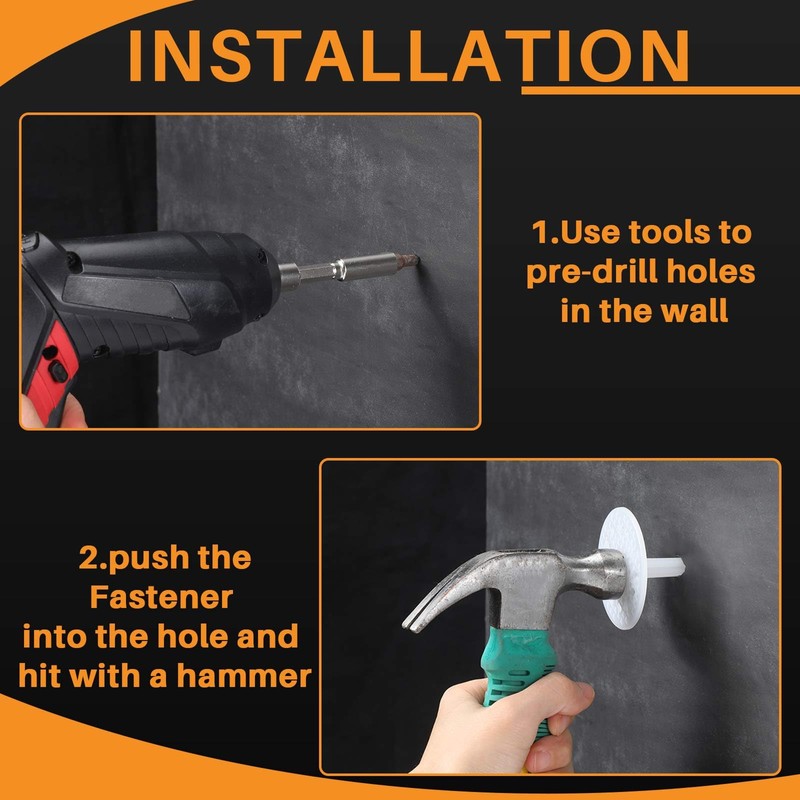 INSTALLATION

1.Use tools to pre-drill holes in the wall

2.push the Fastener into the hole and hit with a hammer