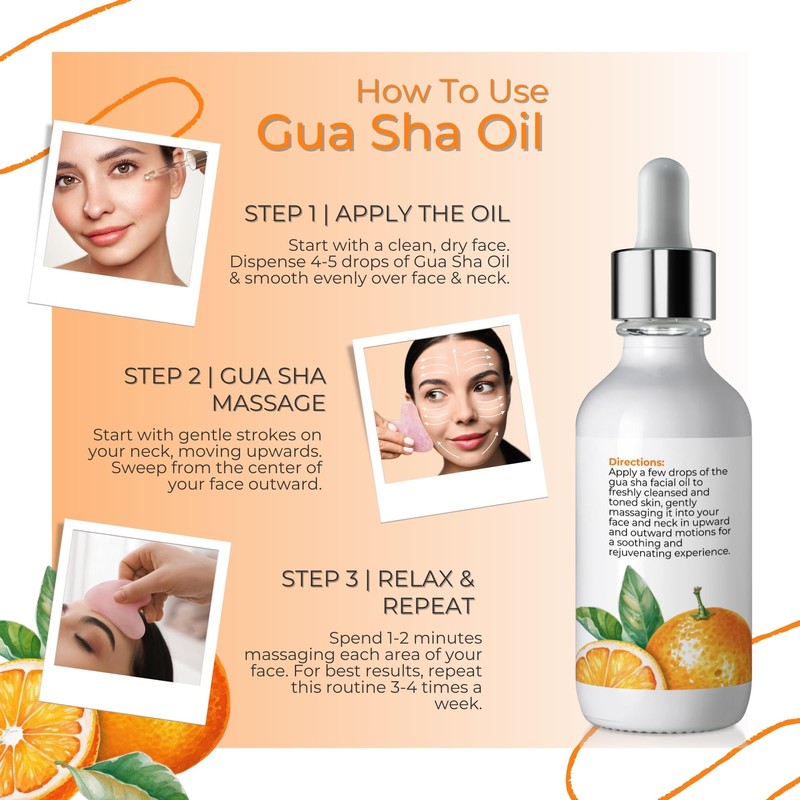 How To Use
Gua Sha Oil

STEP 1 | APPLY THE OIL

Start with a clean, dry face. Dispense 4-5 drops of Gua Sha Oil & smooth evenly over face & neck.

STEP 2 | GUA SHA MASSAGE

Start with gentle strokes on your neck, moving upwards. Sweep from the center of your face outward.

STEP 3 | RELAX & REPEAT

Spend 1-2 minutes massaging each area of your face. For best results, repeat this routine 3-4 times a week.

Directions:
Apply a few drops of the gua sha facial oil to freshly cleansed and toned skin, gently massaging it into your face and neck in upward and outward motions for a soothing and rejuvenating experience.