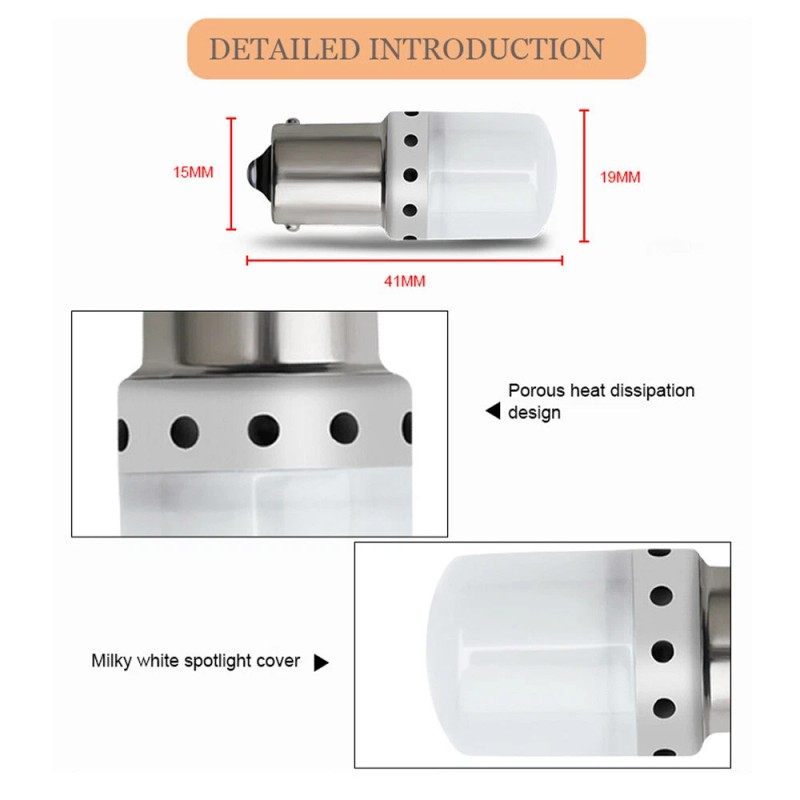 DETAILED INTRODUCTION

15MM

19MM

41MM

Porous heat dissipation design

Milky white spotlight cover