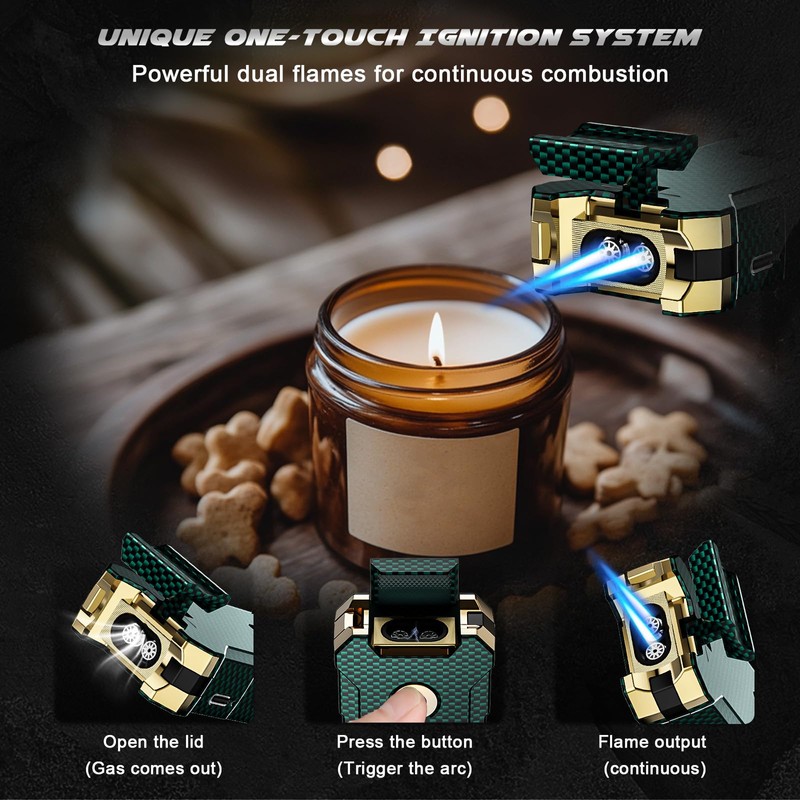 UNIQUE ONE-TOUCH IGNITION SYSTEM
Powerful dual flames for continuous combustion

Open the lid
(Gas comes out)

Press the button
(Trigger the arc)

Flame output
(continuous)