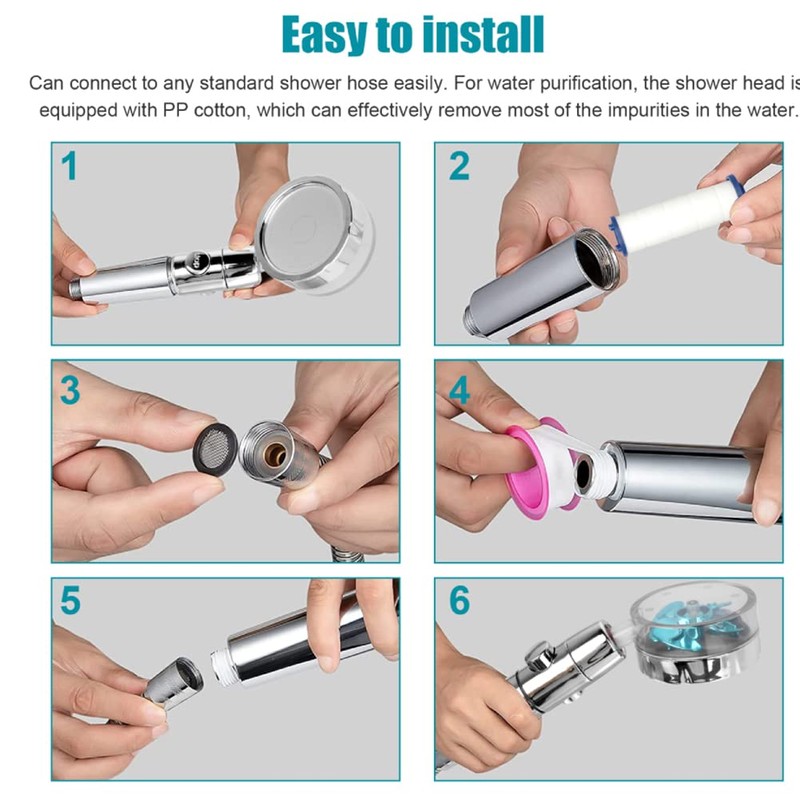 Easy to install

Can connect to any standard shower hose easily. For water purification, the shower head is equipped with PP cotton, which can effectively remove most of the impurities in the water.

1

2

3

4

5

6