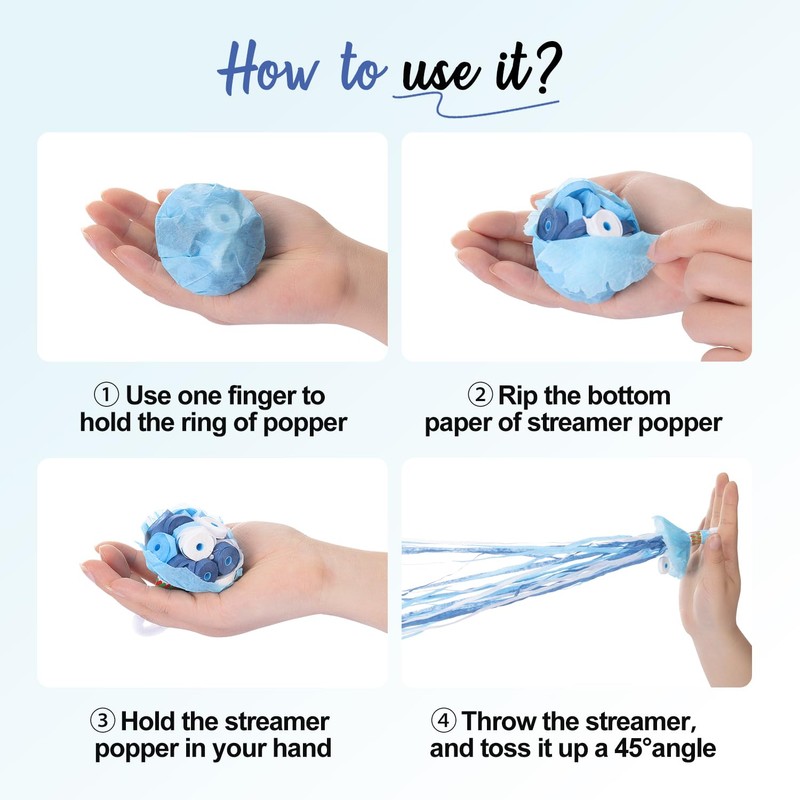 How to use it?

① Use one finger to hold the ring of popper

② Rip the bottom paper of streamer popper

③ Hold the streamer popper in your hand

④ Throw the streamer, and toss it up a 45°angle