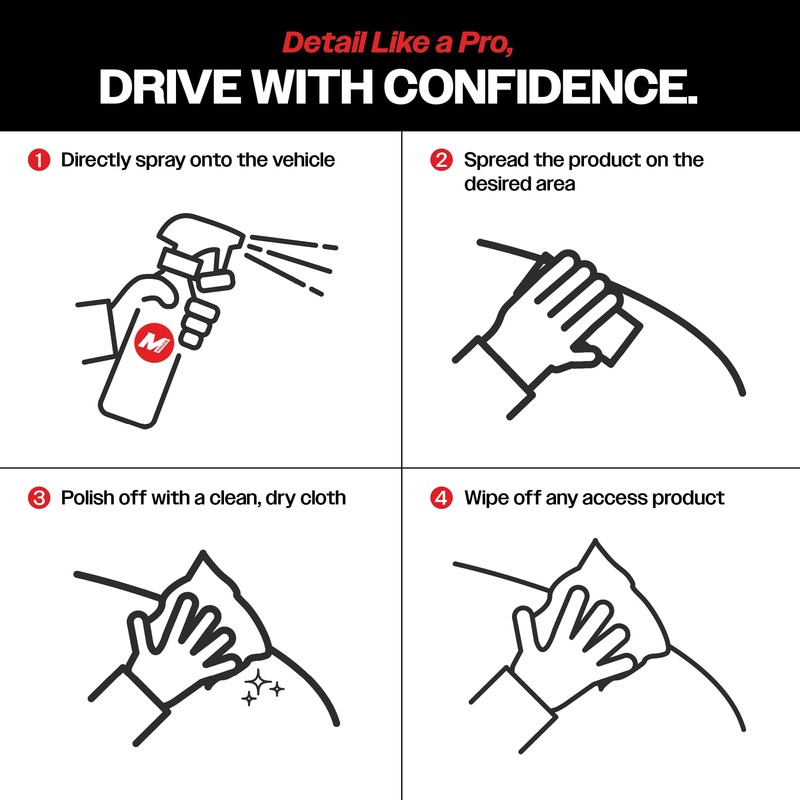 Detail Like a Pro,
DRIVE WITH CONFIDENCE.

1 Directly spray onto the vehicle

M

2 Spread the product on the desired area

3 Polish off with a clean, dry cloth

4 Wipe off any access product