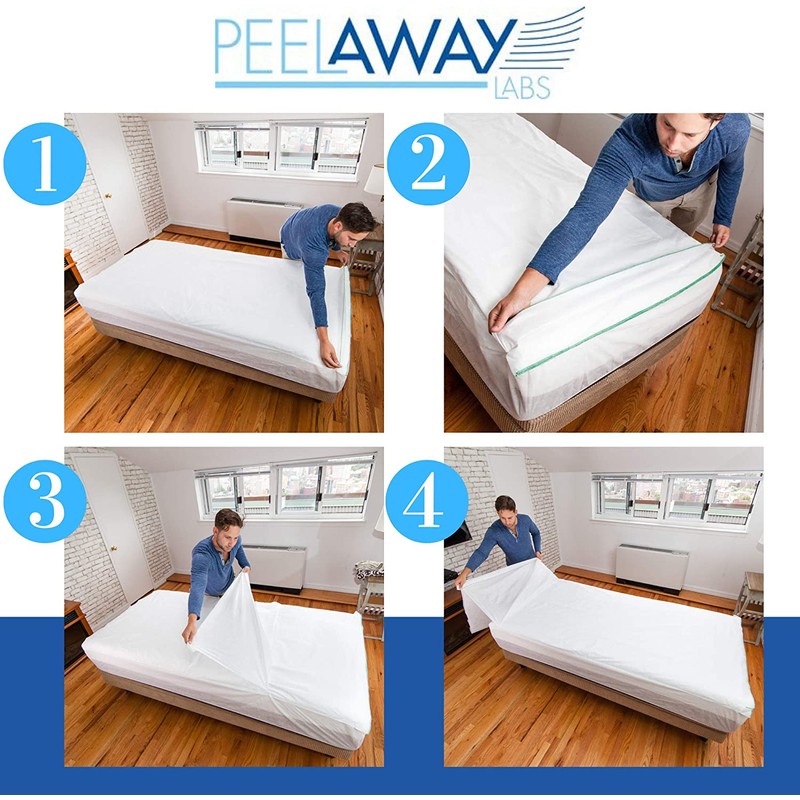 PEELAWAY
LABS

1

2

3

4