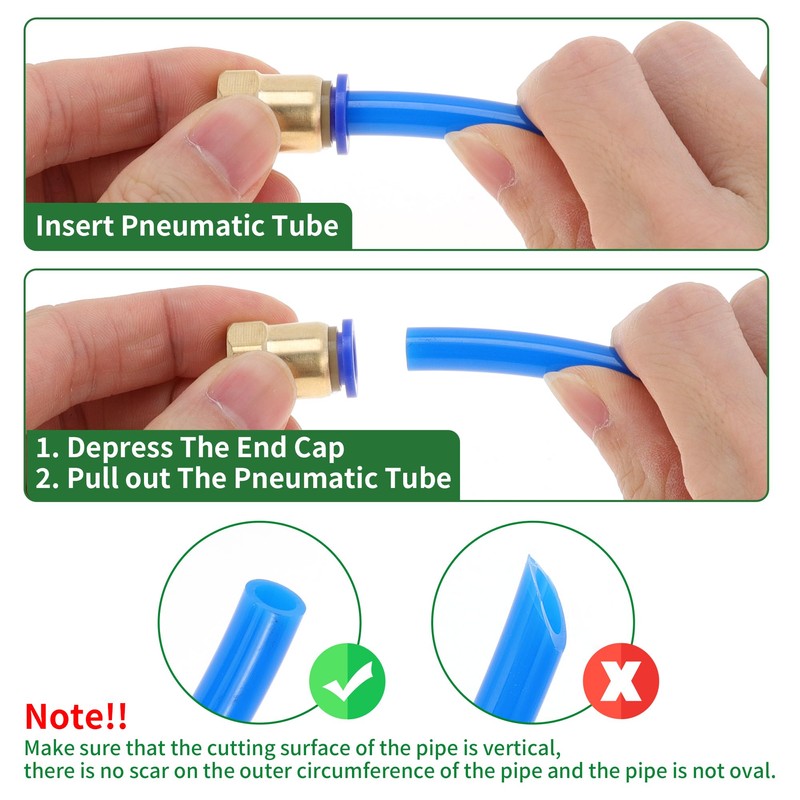 Insert Pneumatic Tube

1. Depress The End Cap
2. Pull out The Pneumatic Tube

Note!!
Make sure that the cutting surface of the pipe is vertical, there is no scar on the outer circumference of the pipe and the pipe is not oval.