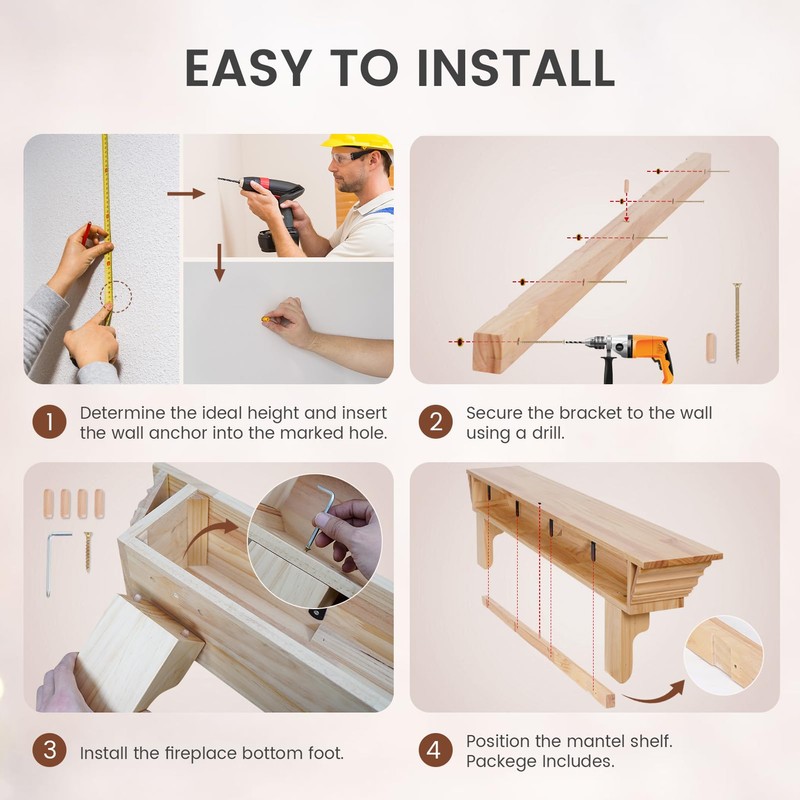 EASY TO INSTALL

1 Determine the ideal height and insert the wall anchor into the marked hole.

2 Secure the bracket to the wall using a drill.

3 Install the fireplace bottom foot.

4 Position the mantel shelf. Packege Includes.