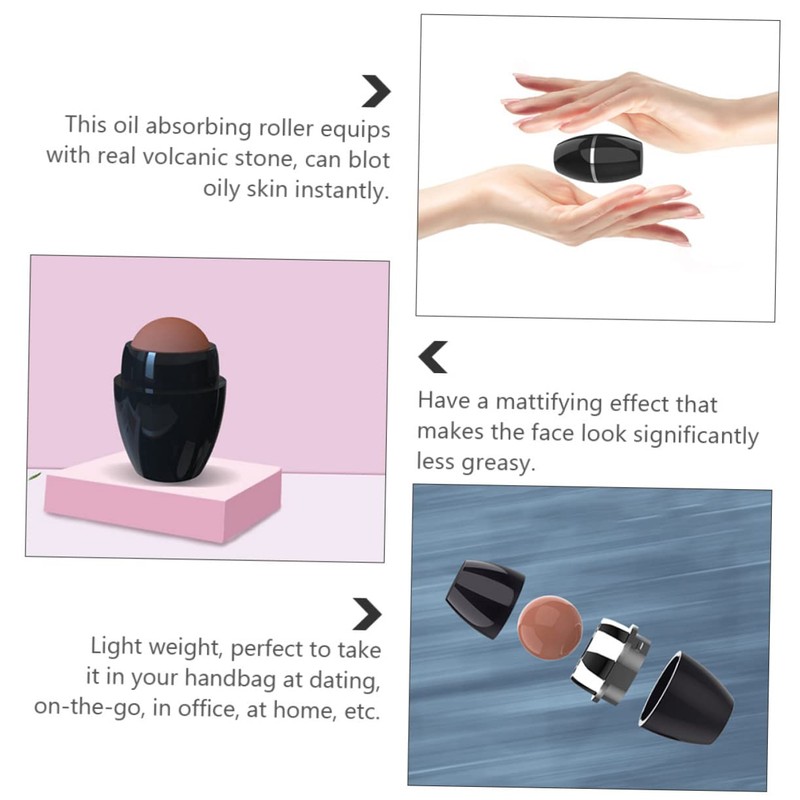 This oil absorbing roller equips with real volcanic stone, can blot oily skin instantly.

Have a mattifying effect that makes the face look significantly less greasy.

Light weight, perfect to take it in your handbag at dating, on-the-go, in office, at home, etc.