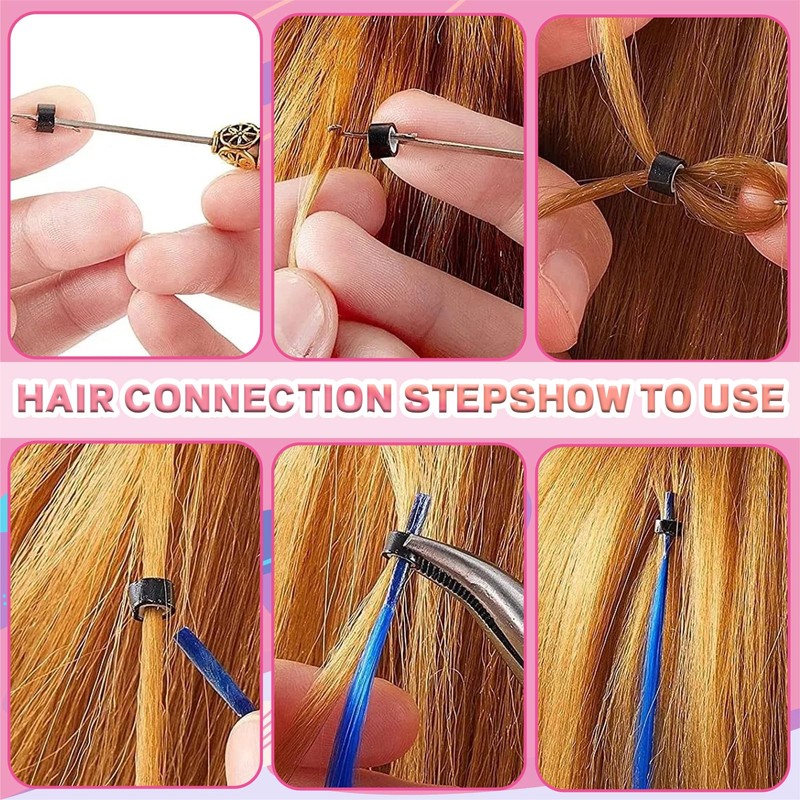 HAIR CONNECTION STEPSHOW TO USE