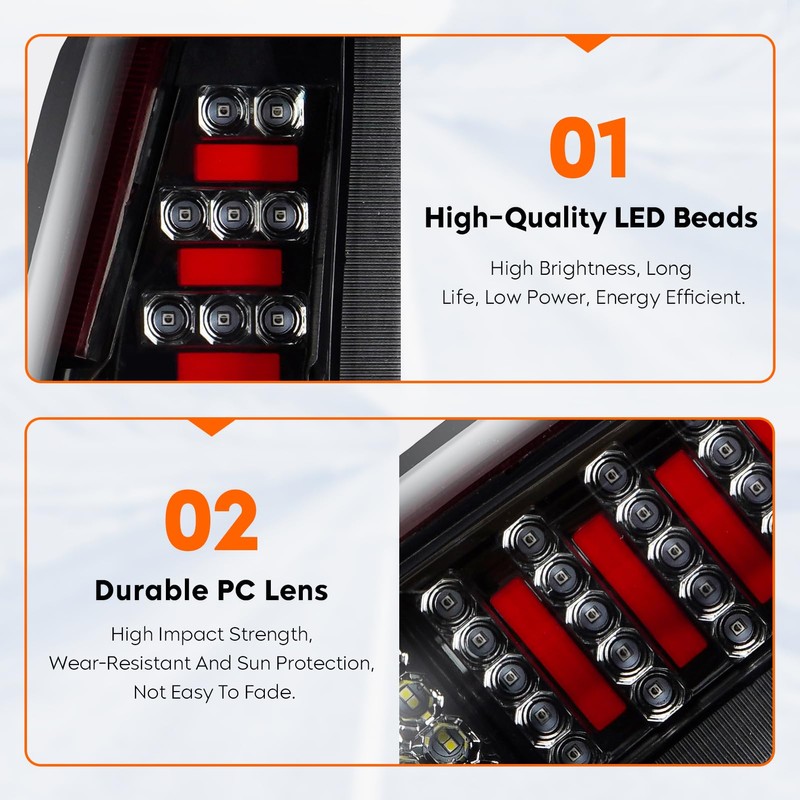 01

High-Quality LED Beads

High Brightness, Long Life, Low Power, Energy Efficient.

02

Durable PC Lens

High Impact Strength, Wear-Resistant And Sun Protection, Not Easy To Fade.