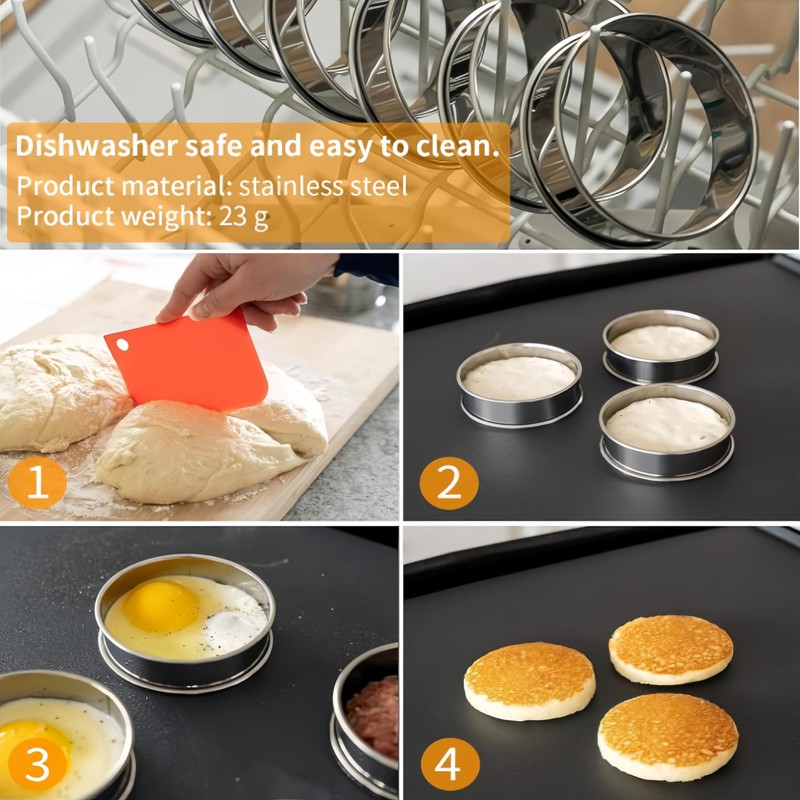 Dishwasher safe and easy to clean.
Product material: stainless steel
Product weight: 23 g

1

2

3

4