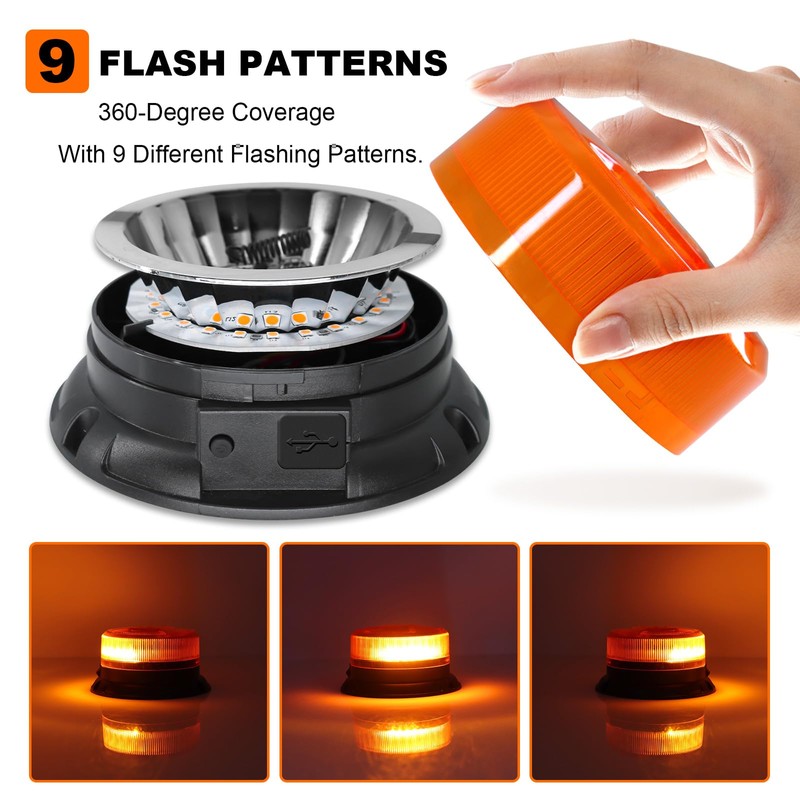 9 FLASH PATTERNS

360-Degree Coverage

With 9 Different Flashing Patterns.