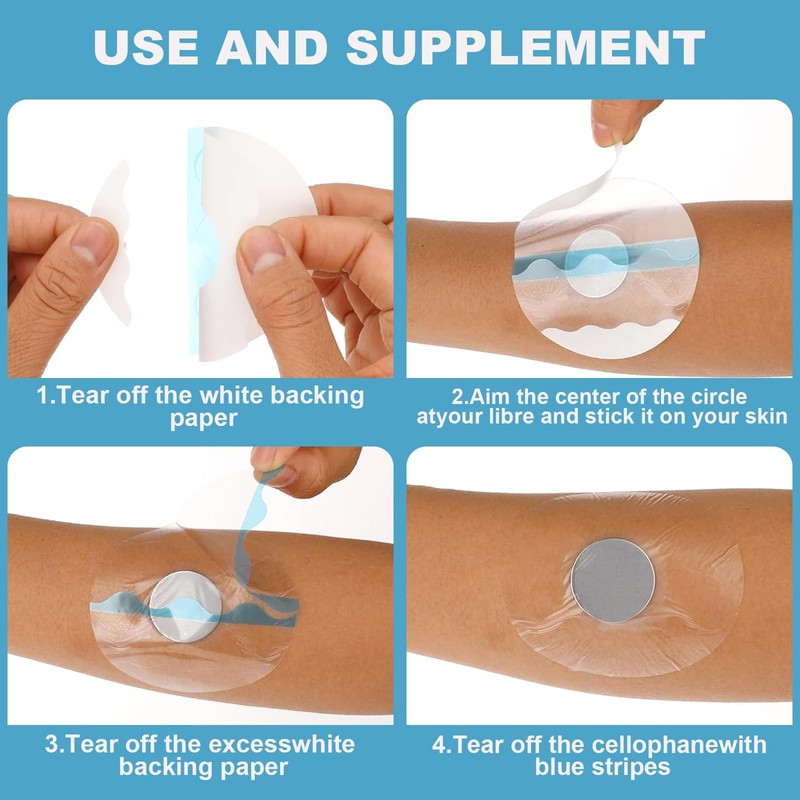 USE AND SUPPLEMENT

1.Tear off the white backing paper

2.Aim the center of the circle atyour libre and stick it on your skin

3.Tear off the excesswhite backing paper

4.Tear off the cellophanewith blue stripes