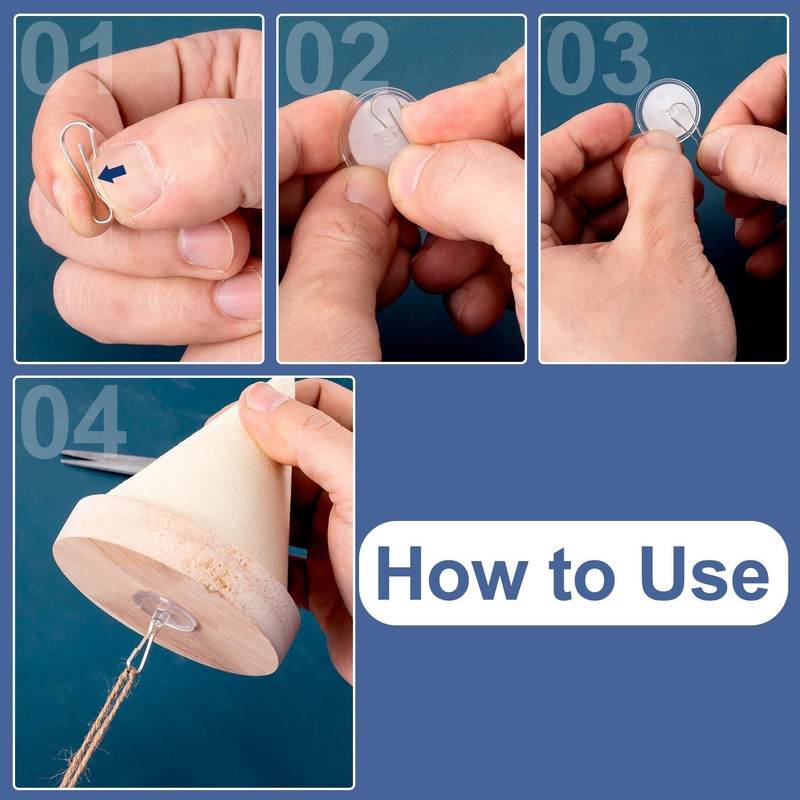 01

02

03

04

How to Use