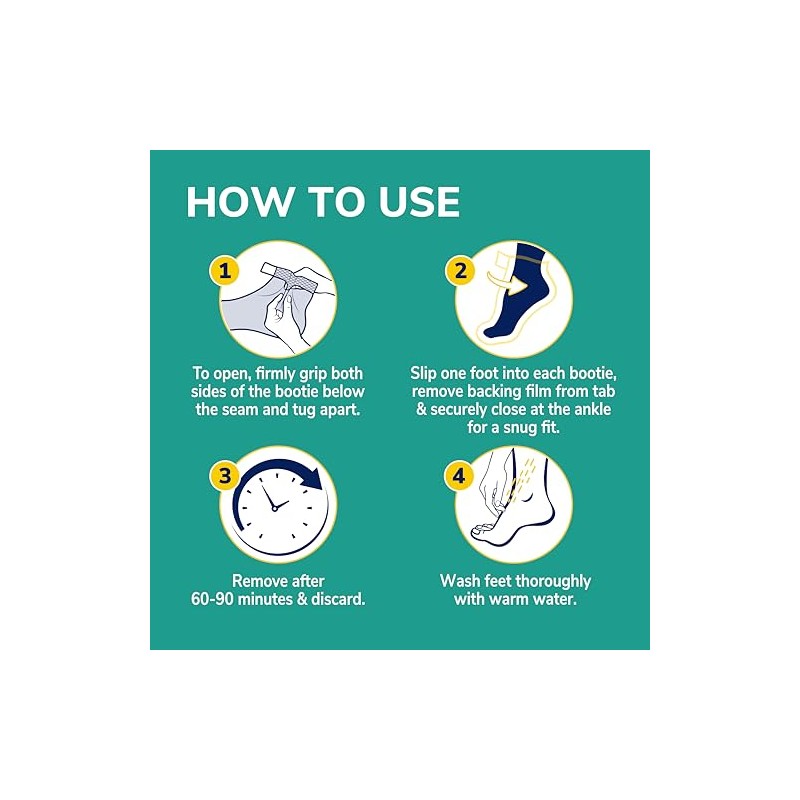 HOW TO USE

1

To open, firmly grip both sides of the bootie below the seam and tug apart.

2

Slip one foot into each bootie, remove backing film from tab & securely close at the ankle for a snug fit.

3

Remove after 60-90 minutes & discard.

4

Wash feet thoroughly with warm water.