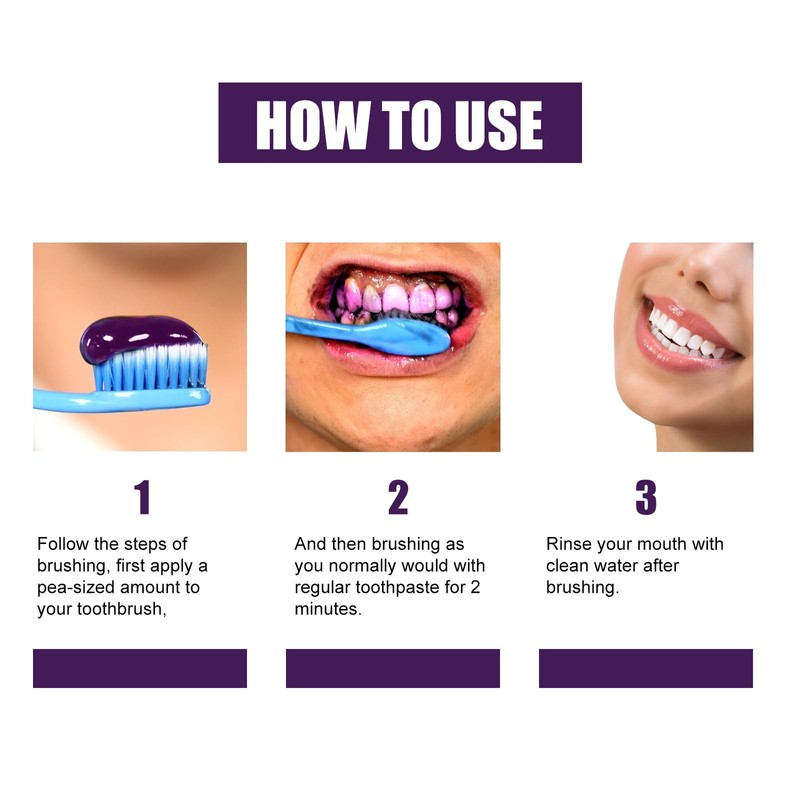 HOW TO USE

1

Follow the steps of brushing, first apply a pea-sized amount to your toothbrush,

2

And then brushing as you normally would with regular toothpaste for 2 minutes.

3

Rinse your mouth with clean water after brushing.