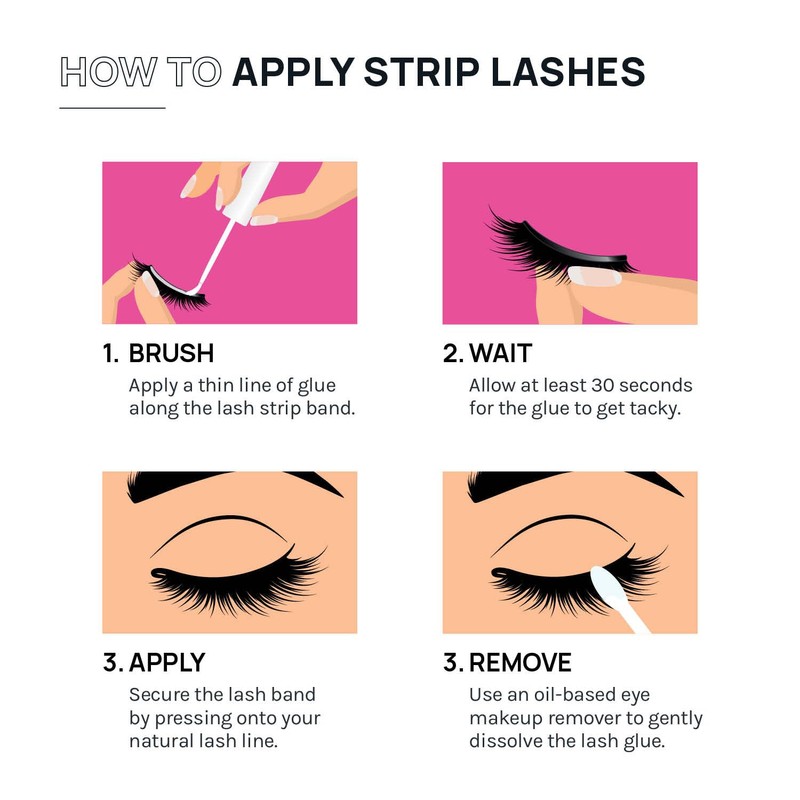 HOW TO APPLY STRIP LASHES

1. BRUSH
Apply a thin line of glue along the lash strip band.

2. WAIT
Allow at least 30 seconds for the glue to get tacky.

3. APPLY
Secure the lash band by pressing onto your natural lash line.

3. REMOVE
Use an oil-based eye makeup remover to gently dissolve the lash glue.