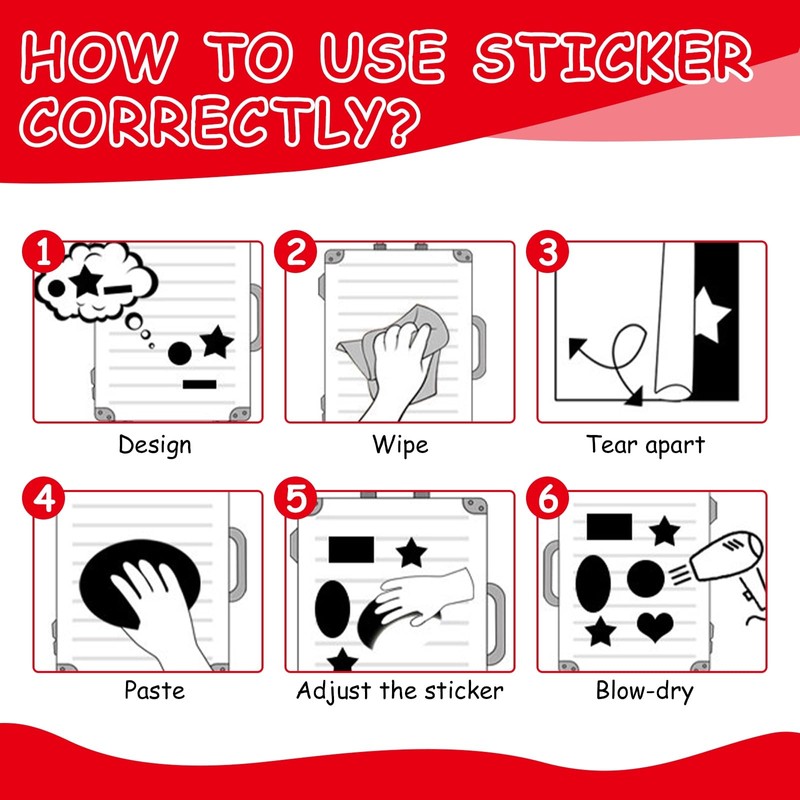 HOW TO USE STICKER CORRECTLY?

1
Design

2
Wipe

3
Tear apart

4
Paste

5
Adjust the sticker

6
Blow-dry