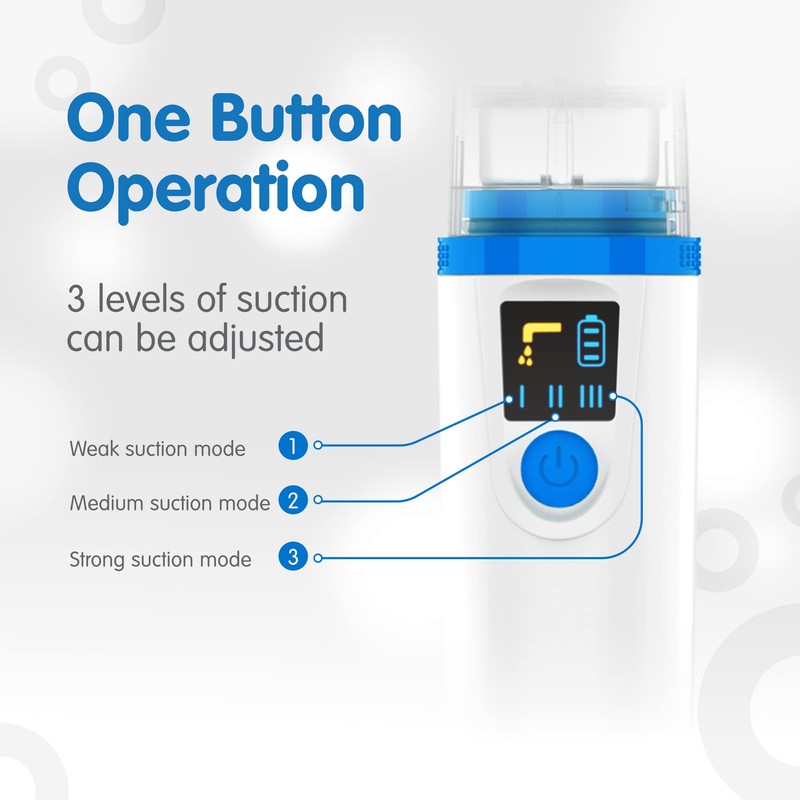 One Button Operation

3 levels of suction can be adjusted

Weak suction mode 1

Medium suction mode 2

Strong suction mode 3

I II III